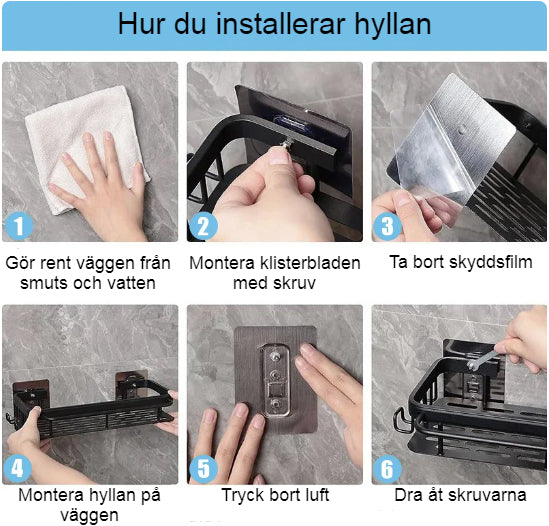 Hur du installerar hyllan

1

Gör rent väggen från smuts och vatten

2

Montera klisterbladen med skruv

3

Ta bort skyddsfilm

4

Montera hyllan på väggen

5

Tryck bort luft

6

Dra åt skruvarna